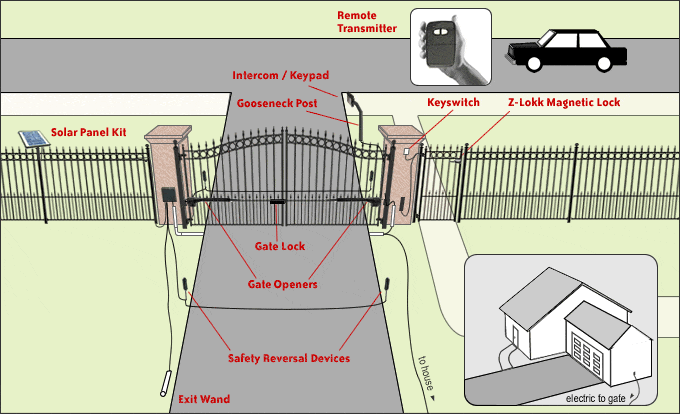 Remote Transmitter

Intercom / Keypad

Gooseneck Post

Keyswitch

Z-Lokk Magnetic Lock

Solar Panel Kit

Gate Lock

Gate Openers

Safety Reversal Devices

Exit Wand

to house

electric to gate